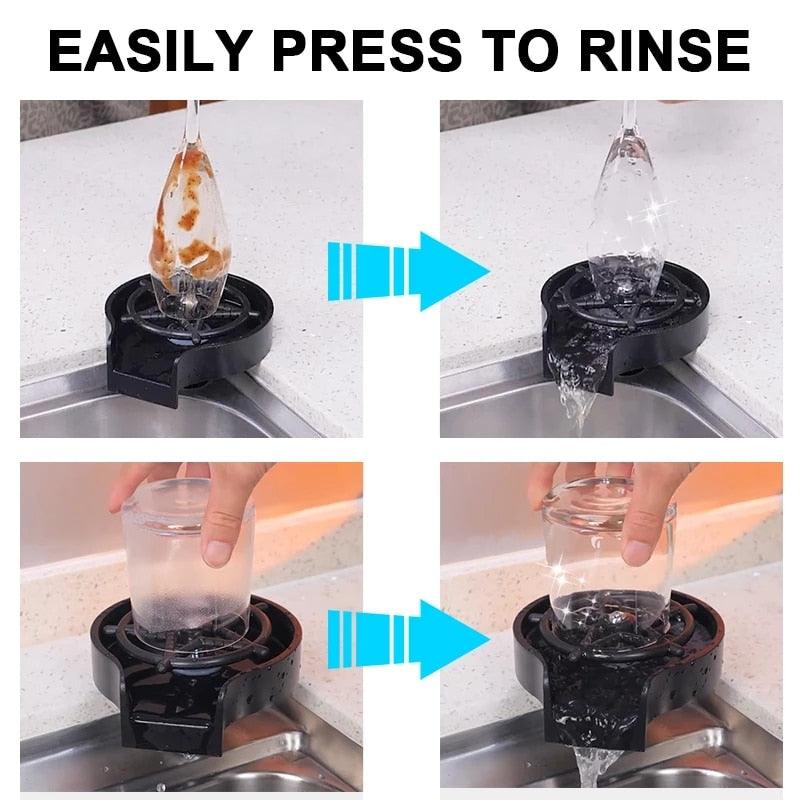 EASILY PRESS TO RINSE